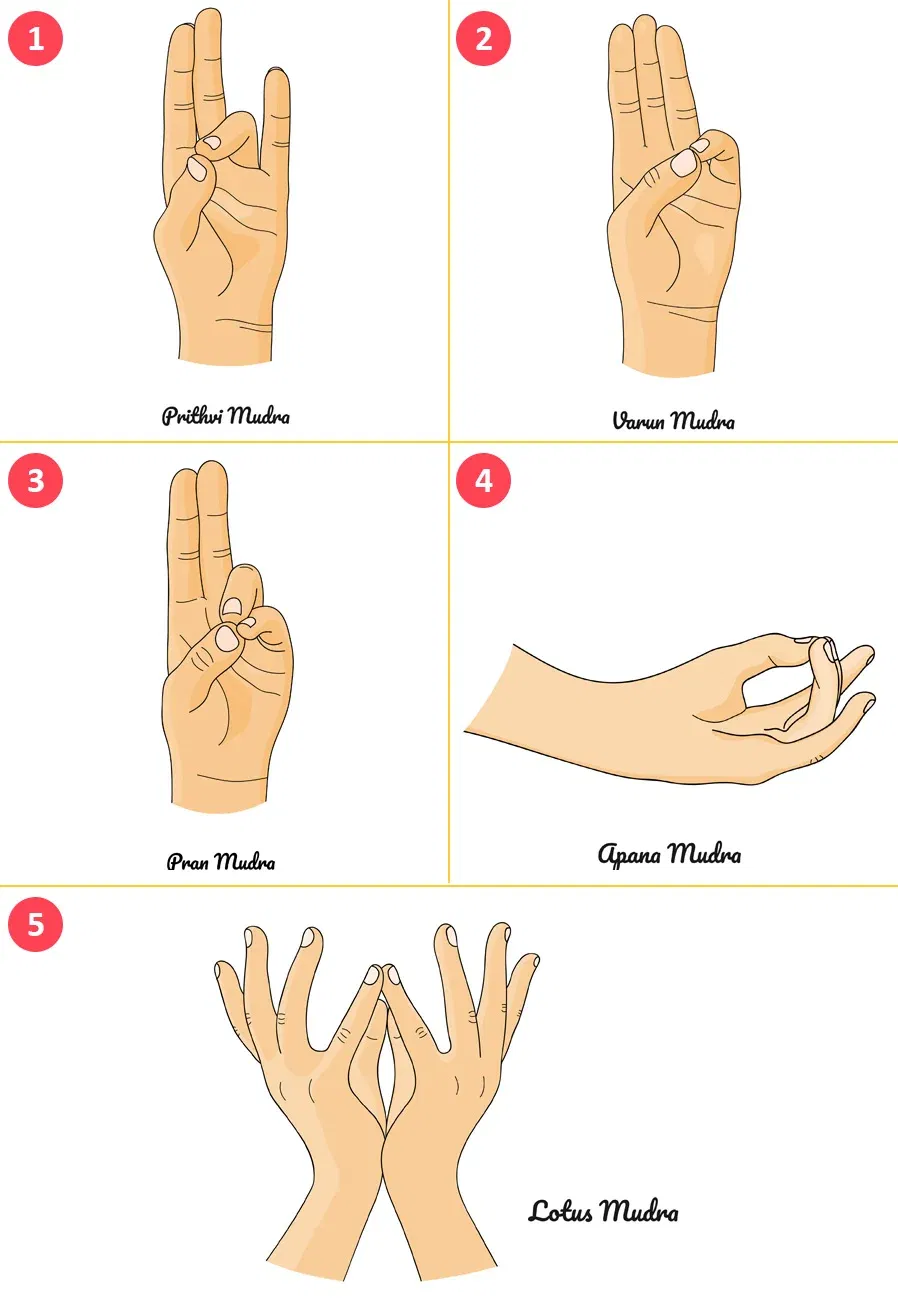 1

Prithvi Mudra

2

Varun Mudra

3

Pran Mudra

4

Apana Mudra

5

Lotus Mudra